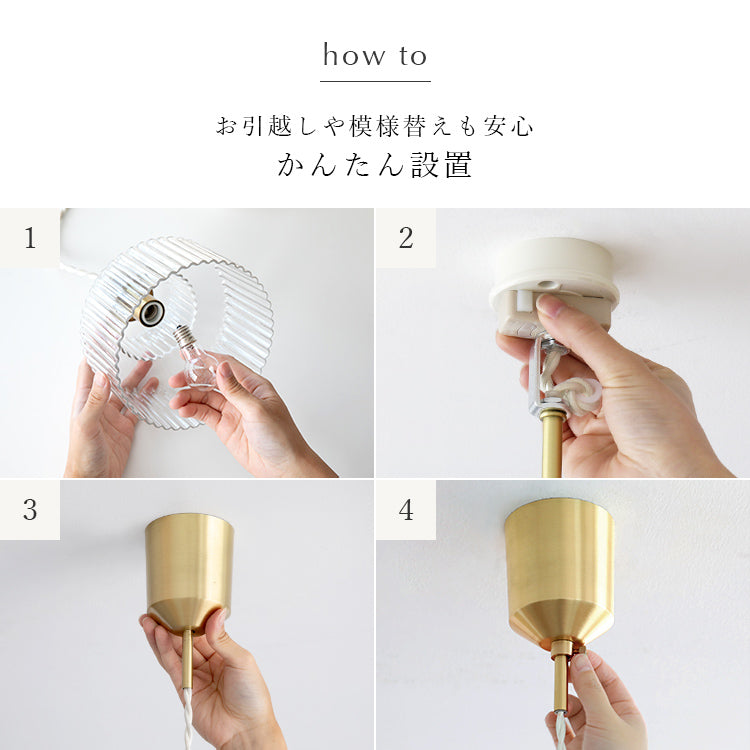 how to

お引越しや模様替えも安心
かんたん設置

1

2

3

4