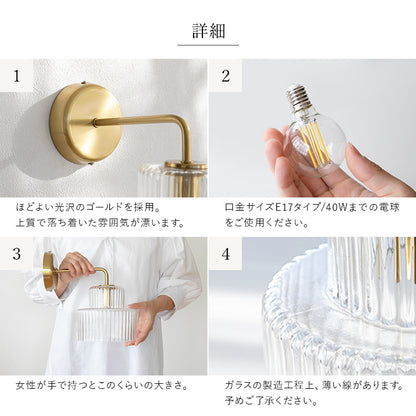 詳細

1

ほどよい光沢のゴールドを採用。
上質で落ち着いた雰囲気が漂います。

2

口金サイズE17タイプ/40Wまでの電球をご使用ください。

3

女性が手で持つとこのくらいの大きさ。

4

ガラスの製造工程上、薄い線があります。
予めご了承ください。