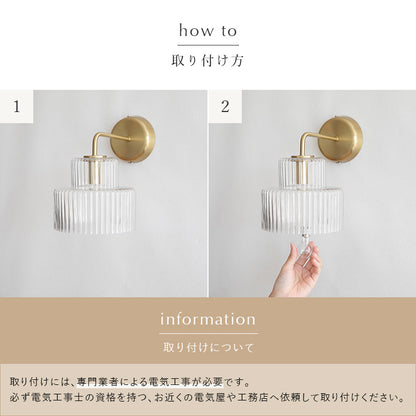 how to

取り付け方

1

2

information

取り付けについて

取り付けには、専門業者による電気工事が必要です。
必ず電気工事士の資格を持つ、お近くの電気屋や工務店へ依頼して取り付けください。