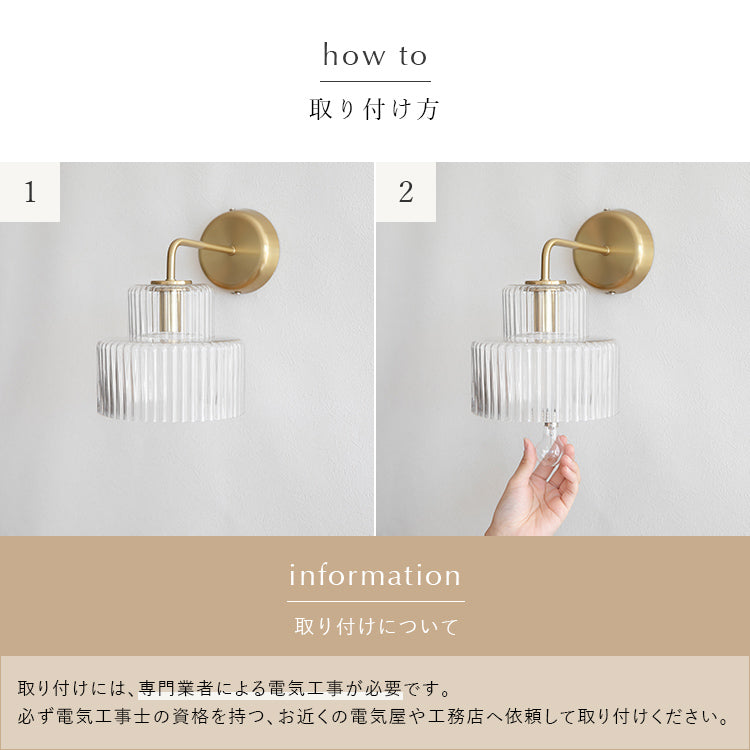 how to

取り付け方

1

2

information

取り付けについて

取り付けには、専門業者による電気工事が必要です。
必ず電気工事士の資格を持つ、お近くの電気屋や工務店へ依頼して取り付けください。