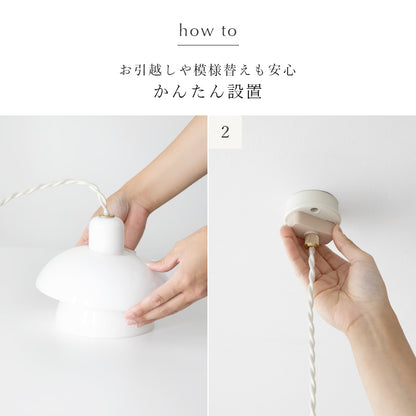 how to

お引越しや模様替えも安心
かんたん設置

2