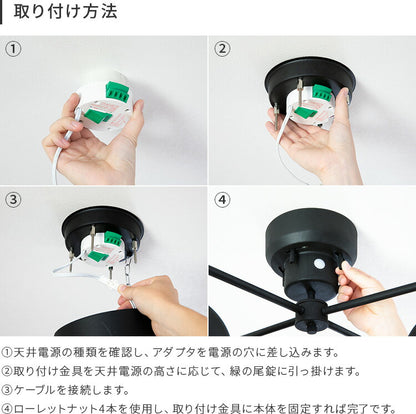 取り付け方法

①

②

③

④

①天井電源の種類を確認し、アダプタを電源の穴に差し込みます。
②取り付け金具を天井電源の高さに応じて、緑の尾錠に引っ掛けます。
③ケーブルを接続します。
④ローレットナット4本を使用し、取り付け金具に本体を固定すれば完了です。