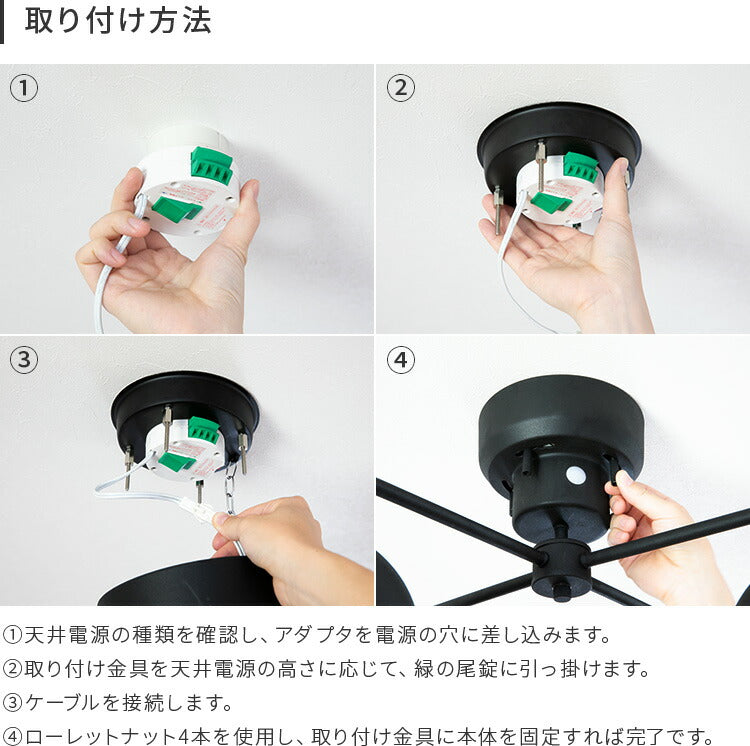 取り付け方法

①

②

③

④

①天井電源の種類を確認し、アダプタを電源の穴に差し込みます。
②取り付け金具を天井電源の高さに応じて、緑の尾錠に引っ掛けます。
③ケーブルを接続します。
④ローレットナット4本を使用し、取り付け金具に本体を固定すれば完了です。