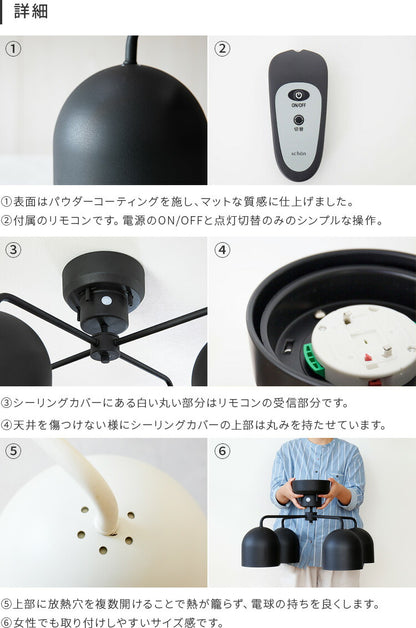 詳細

①

②

ON/OFF

切替

schön

①表面はパウダーコーティングを施し、マットな質感に仕上げました。
②付属のリモコンです。電源のON/OFFと点灯切替のみのシンプルな操作。

③

④

③シーリングカバーにある白い丸い部分はリモコンの受信部分です。
④天井を傷つけない様にシーリングカバーの上部は丸みを持たせています。

⑤

⑥

⑤上部に放熱穴を複数開けることで熱が籠らず、電球の持ちを良くします。
⑥女性でも取り付けしやすいサイズ感です。