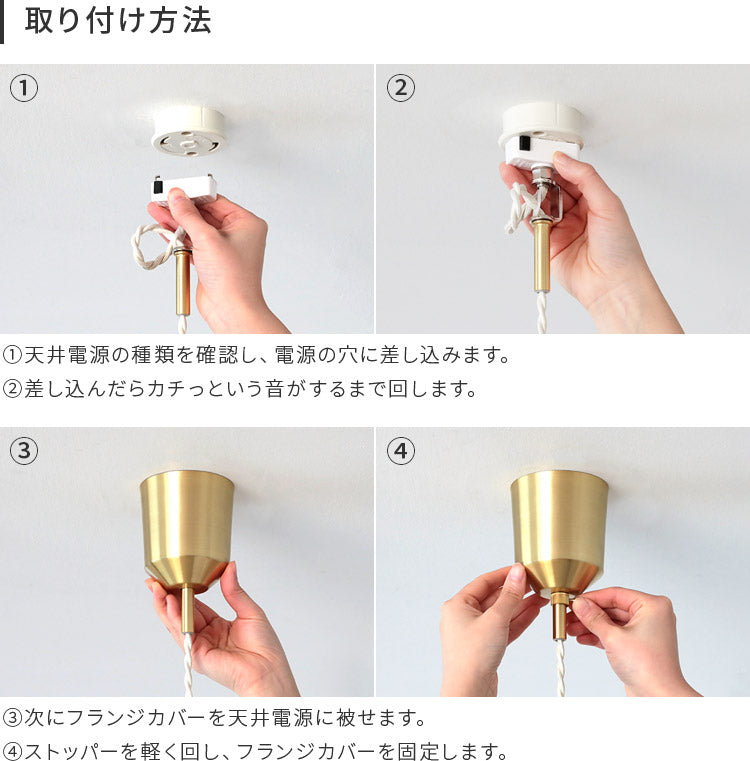 取り付け方法

①

②

①天井電源の種類を確認し、電源の穴に差し込みます。
②差し込んだらカチっという音がするまで回します。

③

④

③次にフランジカバーを天井電源に被せます。
④ストッパーを軽く回し、フランジカバーを固定します。