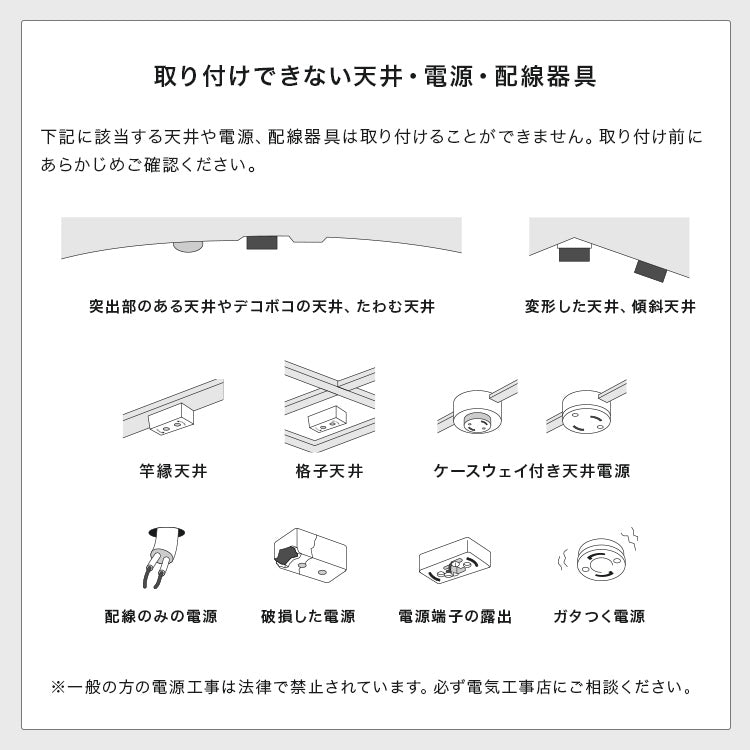 取り付けできない天井・電源・配線器具

下記に該当する天井や電源、配線器具は取り付けることができません。取り付け前にあらかじめご確認ください。

突出部のある天井やデコボコの天井、たわむ天井

変形した天井、傾斜天井

竿縁天井

格子天井

ケースウェイ付き天井電源

配線のみの電源

破損した電源

電源端子の露出

ガタつく電源

※一般の方の電源工事は法律で禁止されています。必ず電気工事店にご相談ください。