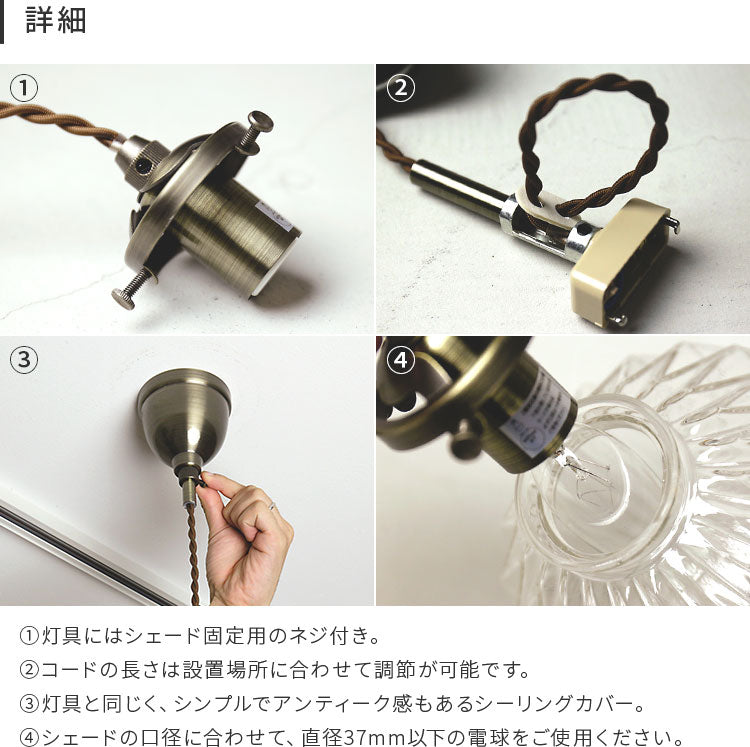 詳細

①

②

③

④

①灯具にはシェード固定用のネジ付き。
②コードの長さは設置場所に合わせて調節が可能です。
③灯具と同じく、シンプルでアンティーク感もあるシーリングカバー。
④シェードの口径に合わせて、直径37mm以下の電球をご使用ください。