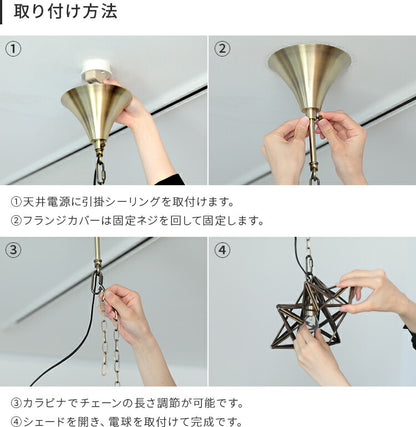 取り付け方法

①

②

①天井電源に引掛シーリングを取付けます。
②フランジカバーは固定ネジを回して固定します。

③

④

③カラビナでチェーンの長さ調節が可能です。
④シェードを開き、電球を取付けて完成です。