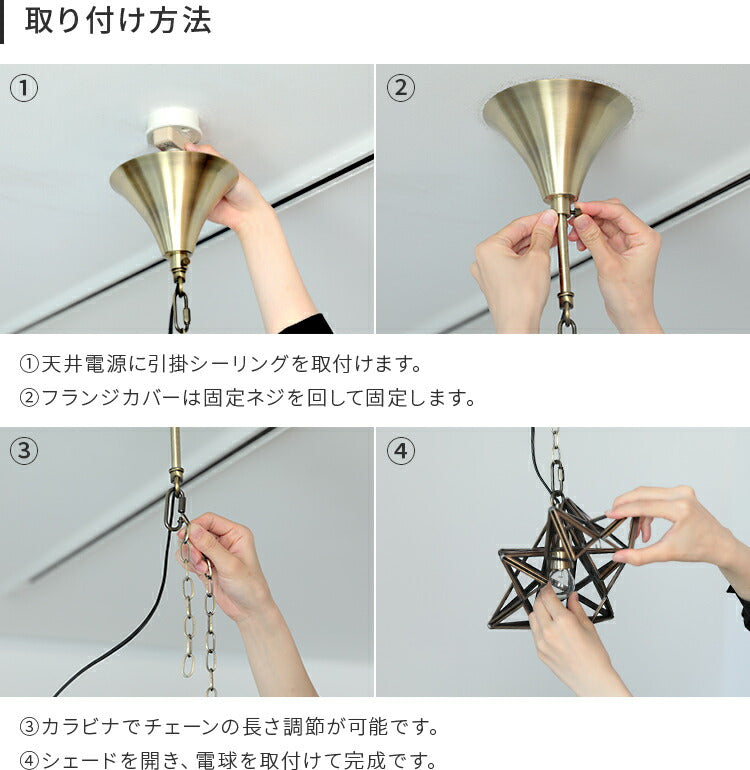 取り付け方法

①

②

①天井電源に引掛シーリングを取付けます。

②フランジカバーは固定ネジを回して固定します。

③

④

③カラビナでチェーンの長さ調節が可能です。

④シェードを開き、電球を取付けて完成です。