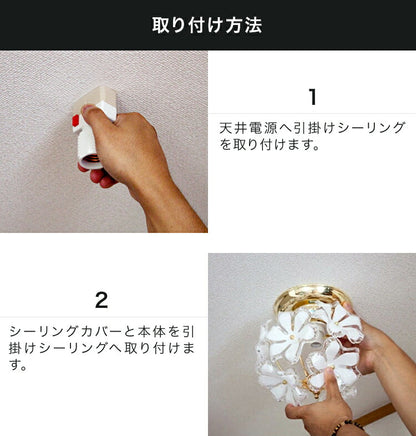 取り付け方法

1

天井電源へ引掛けシーリングを取り付けます。

2

シーリングカバーと本体を引掛けシーリングへ取り付けます。