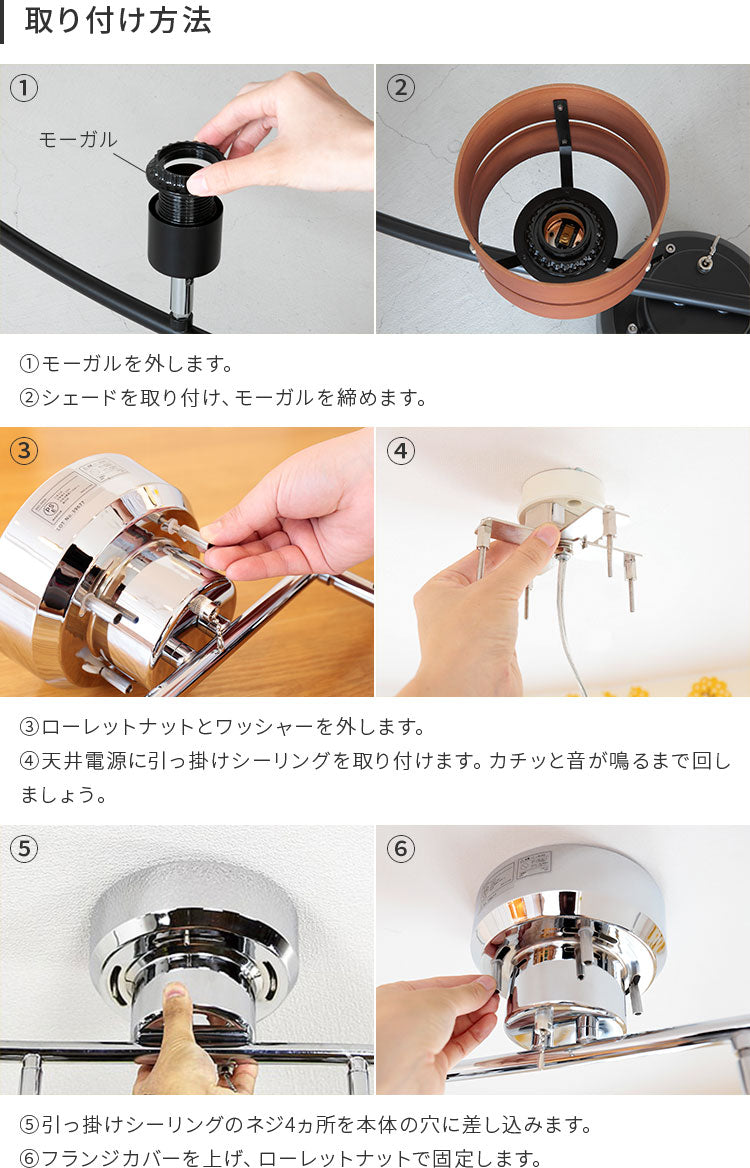 取り付け方法

①

モーガル

②

①モーガルを外します。
②シェードを取り付け、モーガルを締めます。

③

④

③ローレットナットとワッシャーを外します。
④天井電源に引っ掛けシーリングを取り付けます。カチッと音が鳴るまで回しましょう。

⑤

⑥

⑤引っ掛けシーリングのネジ4ヵ所を本体の穴に差し込みます。
⑥フランジカバーを上げ、ローレットナットで固定します。