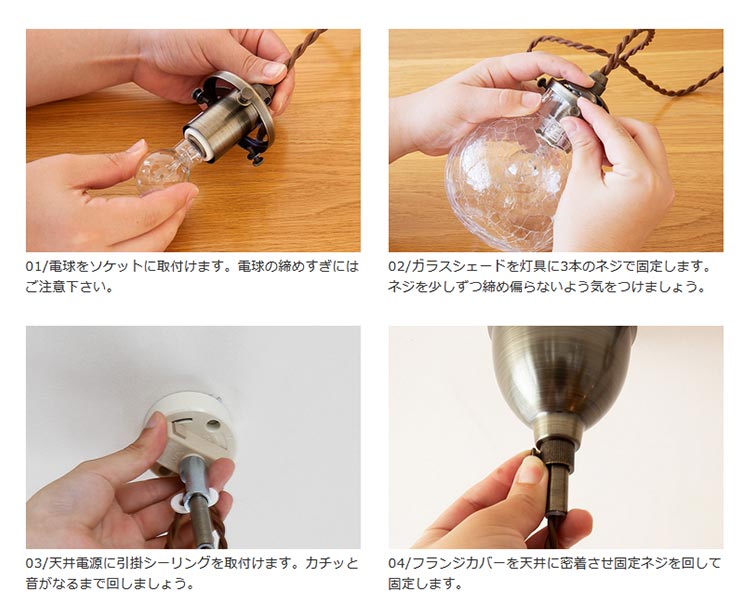 01/電球をソケットに取付けます。電球の締めすぎにはご注意下さい。

02/ガラスシェードを灯具に3本のネジで固定します。ネジを少しずつ締め偏らないよう気をつけましょう。

03/天井電源に引掛シーリングを取付けます。カチッと音がなるまで回しましょう。

04/フランジカバーを天井に密着させ固定ネジを回して固定します。