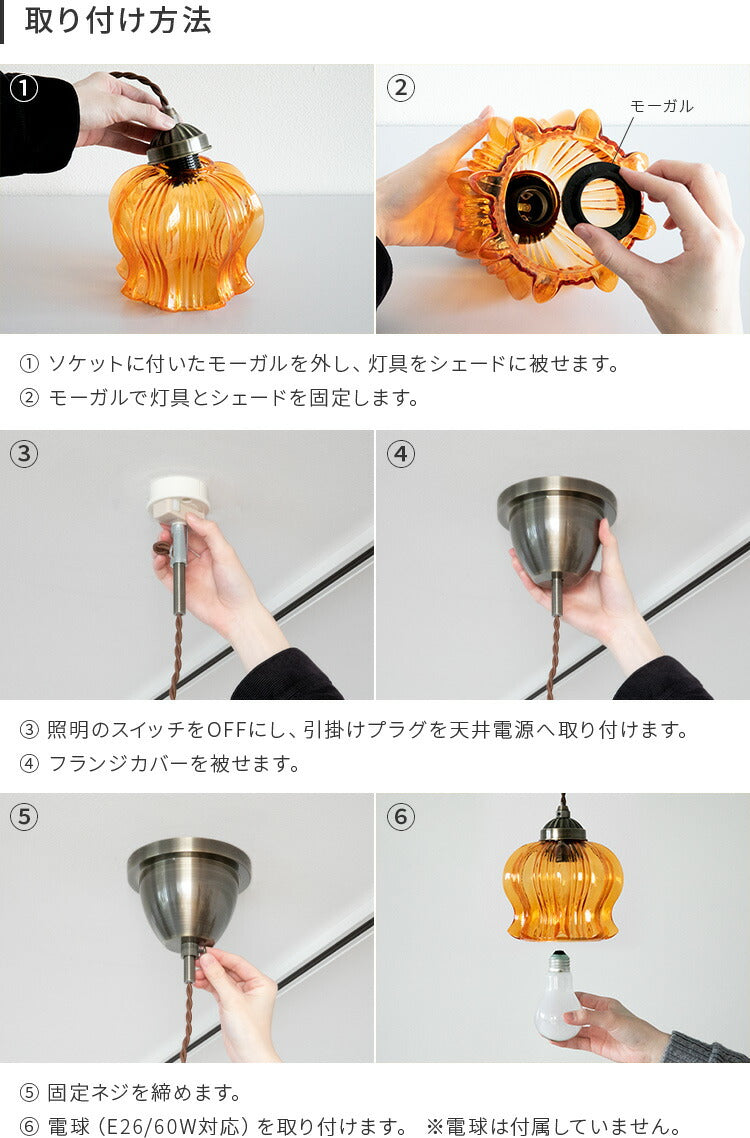 取り付け方法

①

②

モーガル

① ソケットに付いたモーガルを外し、灯具をシェードに被せます。
② モーガルで灯具とシェードを固定します。

③

④

③ 照明のスイッチをOFFにし、引掛けプラグを天井電源へ取り付けます。
④ フランジカバーを被せます。

⑤

⑥

⑤ 固定ネジを締めます。
⑥ 電球（E26/60W対応）を取り付けます。 ※電球は付属していません。