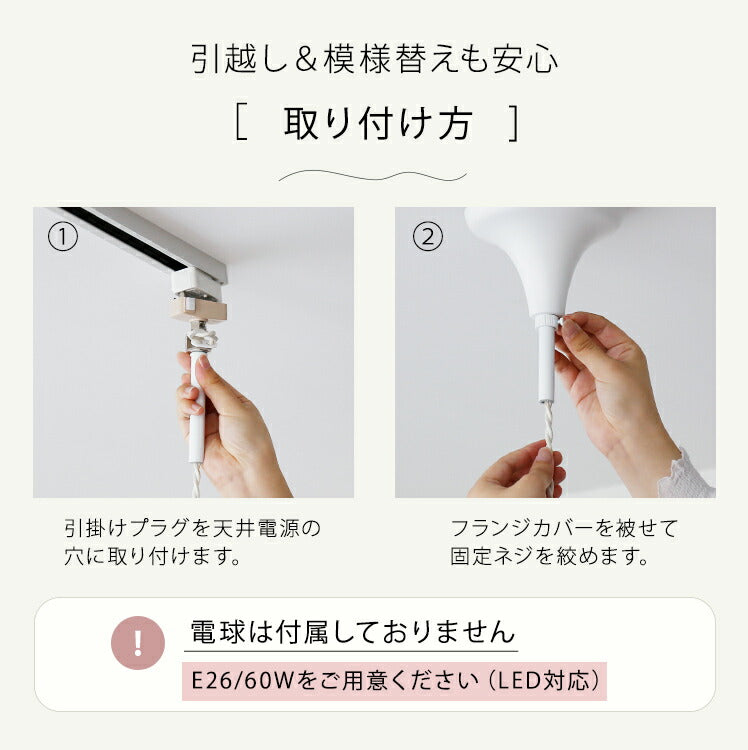 引越し＆模様替えも安心

［　取り付け方　］

①

引掛けプラグを天井電源の穴に取り付けます。

②

フランジカバーを被せて固定ネジを絞めます。

!

電球は付属しておりません

E26/60Wをご用意ください（LED対応）