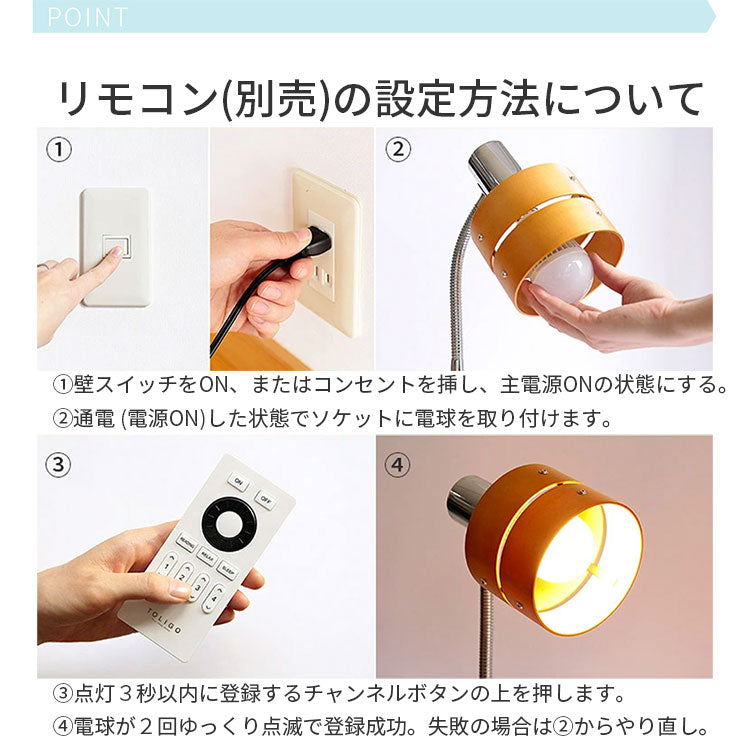 POINT

リモコン(別売)の設定方法について

①

②

①壁スイッチをON、またはコンセントを挿し、主電源ONの状態にする。

②通電 (電源ON)した状態でソケットに電球を取り付けます。

③

ON OFF READING RELAX SLEEP 1 2 3 4 TOLIGO

④

③点灯３秒以内に登録するチャンネルボタンの上を押します。

④電球が２回ゆっくり点滅で登録成功。失敗の場合は②からやり直し。