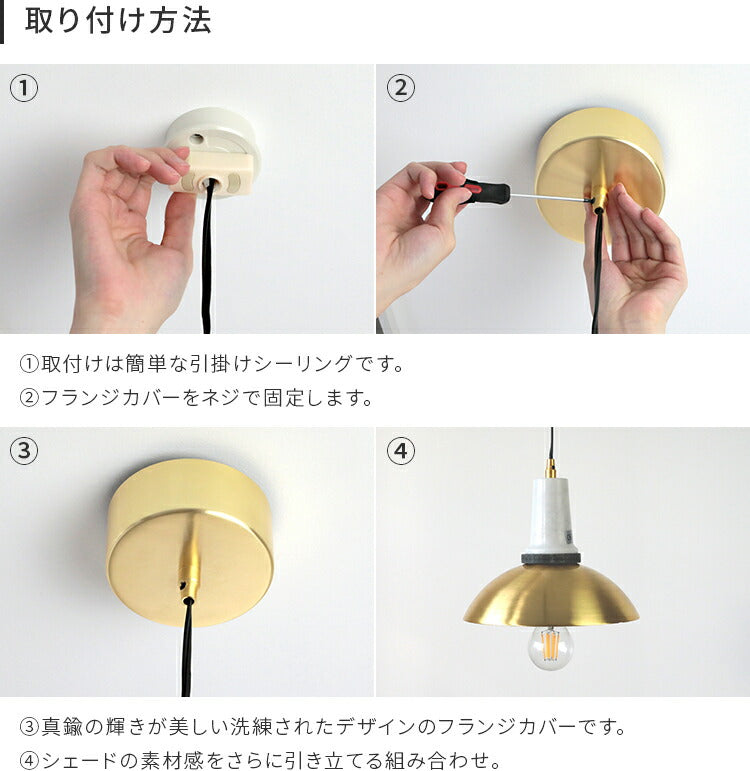 取り付け方法

①

②

①取付けは簡単な引掛けシーリングです。
②フランジカバーをネジで固定します。

③

④

③真鍮の輝きが美しい洗練されたデザインのフランジカバーです。
④シェードの素材感をさらに引き立てる組み合わせ。