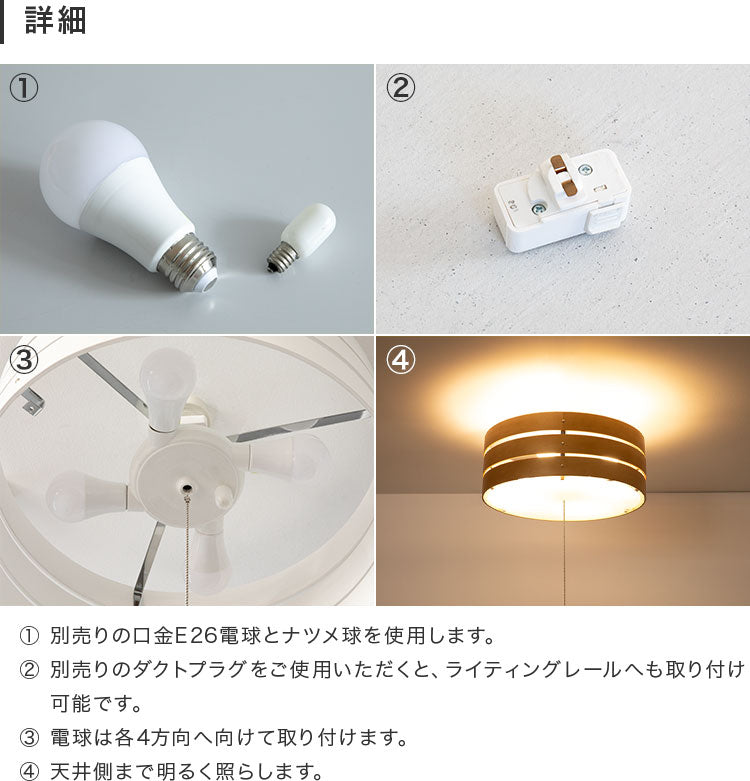 詳細

①

②

③

④

① 別売りの口金E26電球とナツメ球を使用します。

② 別売りのダクトプラグをご使用いただくと、ライティングレールへも取り付け可能です。

③ 電球は各4方向へ向けて取り付けます。

④ 天井側まで明るく照らします。