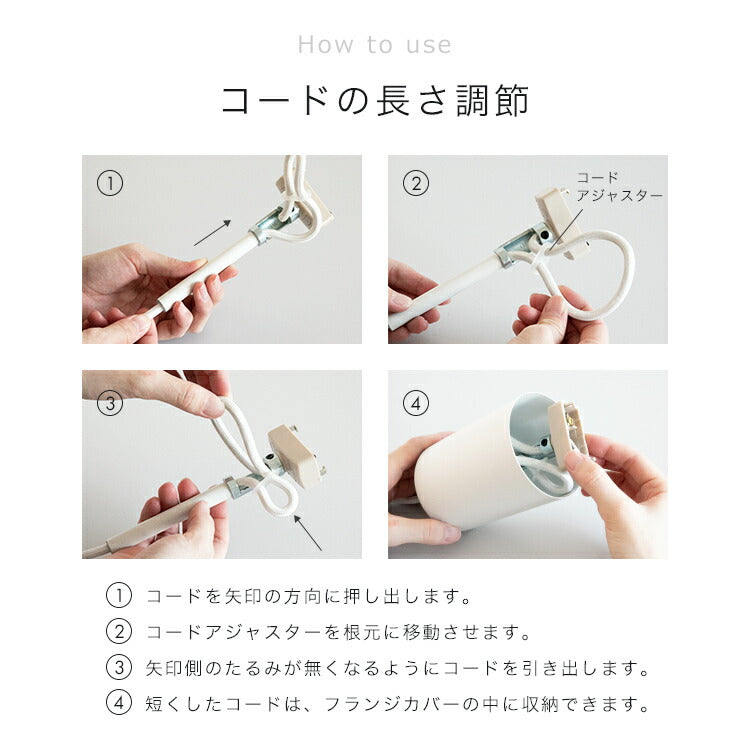 How to use

コードの長さ調節

①

②

コード
アジャスター

③

④

① コードを矢印の方向に押し出します。

② コードアジャスターを根元に移動させます。

③ 矢印側のたるみが無くなるようにコードを引き出します。

④ 短くしたコードは、フランジカバーの中に収納できます。