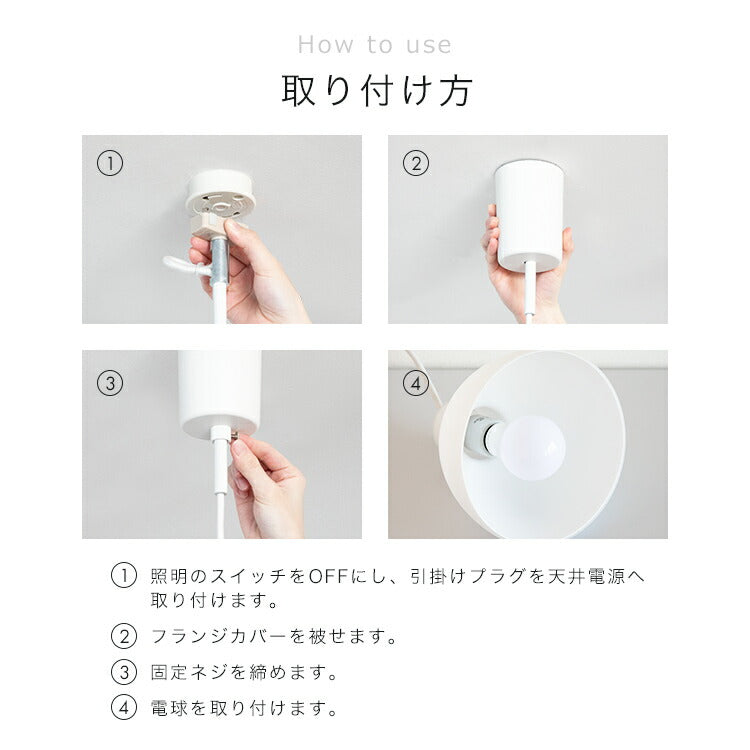 How to use

取り付け方

①

②

③

④

① 照明のスイッチをOFFにし、引掛けプラグを天井電源へ取り付けます。

② フランジカバーを被せます。

③ 固定ネジを締めます。

④ 電球を取り付けます。