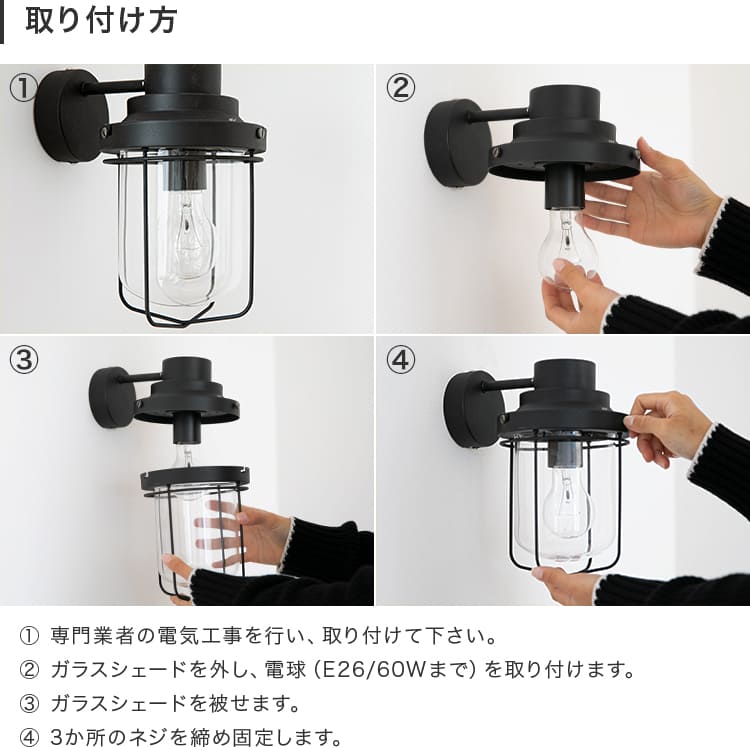 取り付け方

①

②

③

④

① 専門業者の電気工事を行い、取り付けて下さい。

② ガラスシェードを外し、電球（E26/60Wまで）を取り付けます。

③ ガラスシェードを被せます。

④ 3か所のネジを締め固定します。