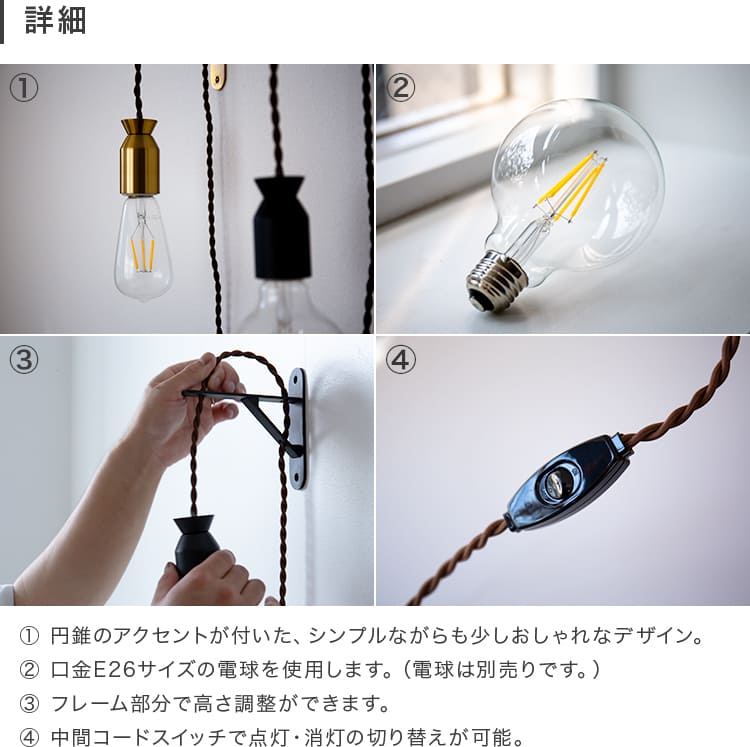 詳細

①

②

③

④

① 円錐のアクセントが付いた、シンプルながらも少しおしゃれなデザイン。
② 口金E26サイズの電球を使用します。（電球は別売りです。）
③ フレーム部分で高さ調整ができます。
④ 中間コードスイッチで点灯・消灯の切り替えが可能。