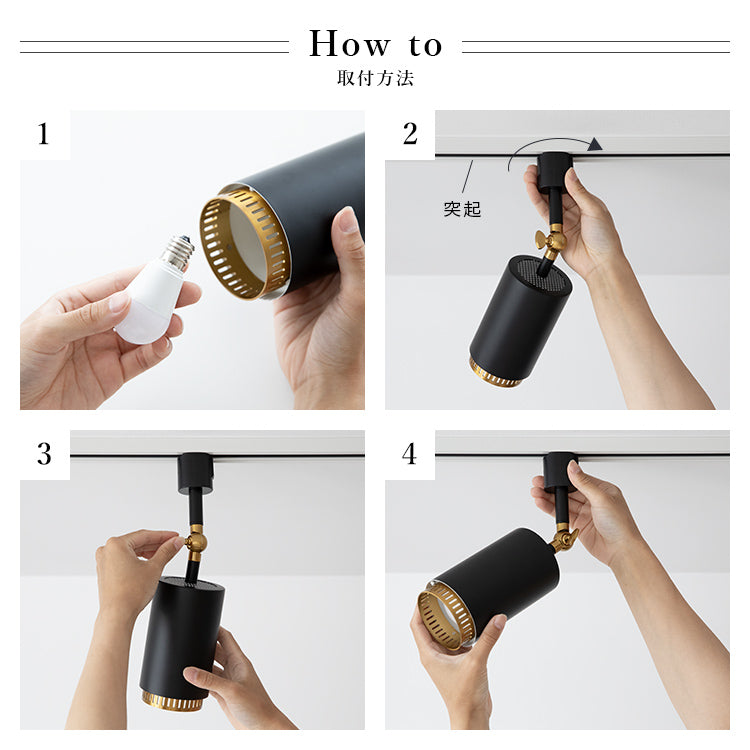 How to
取付方法

1

2

突起

3

4