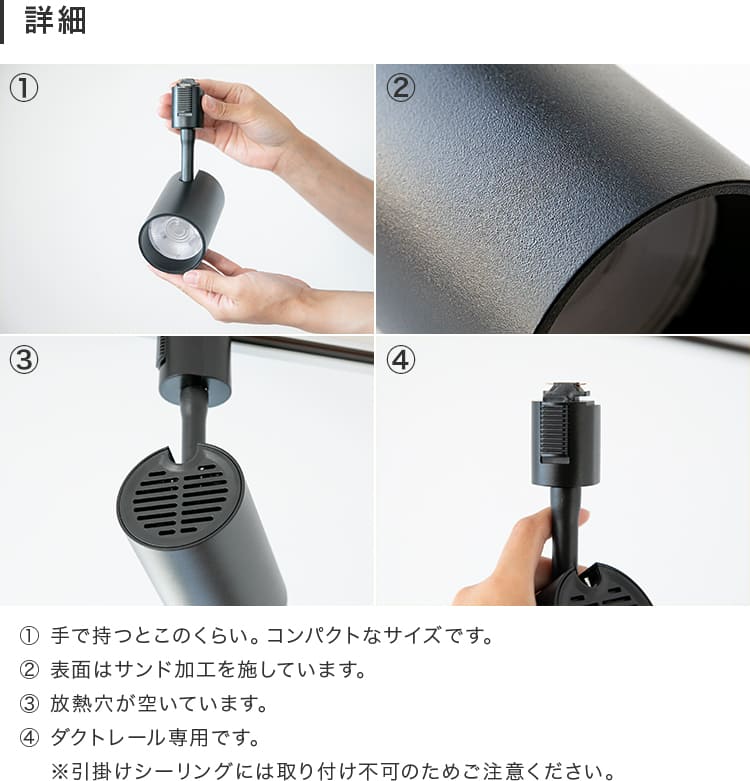 詳細

①

②

③

④

① 手で持つとこのくらい。コンパクトなサイズです。

② 表面はサンド加工を施しています。

③ 放熱穴が空いています。

④ ダクトレール専用です。
※引掛けシーリングには取り付け不可のためご注意ください。