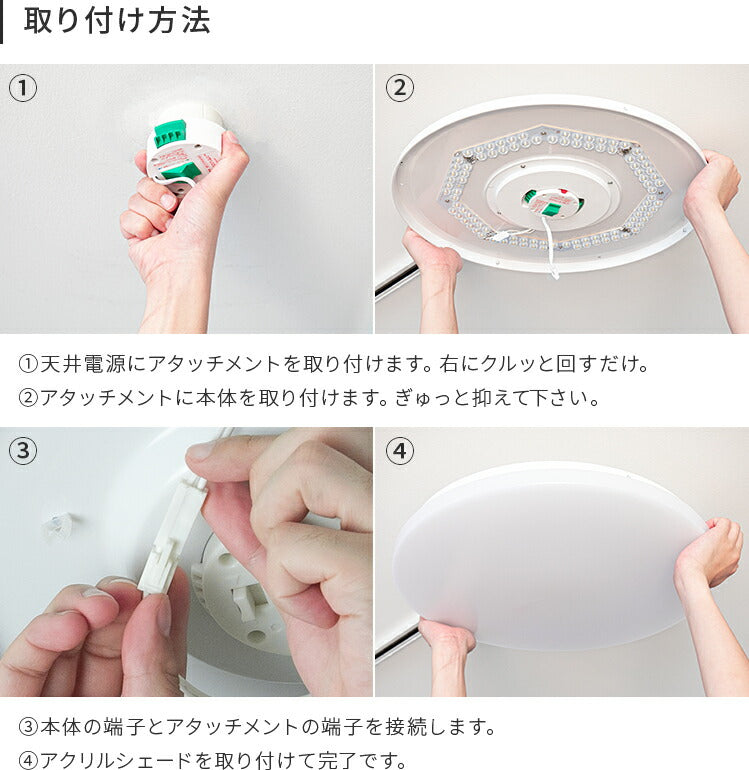 取り付け方法

①

②

①天井電源にアタッチメントを取り付けます。右にクルッと回すだけ。
②アタッチメントに本体を取り付けます。ぎゅっと抑えて下さい。

③

④

③本体の端子とアタッチメントの端子を接続します。
④アクリルシェードを取り付けて完了です。