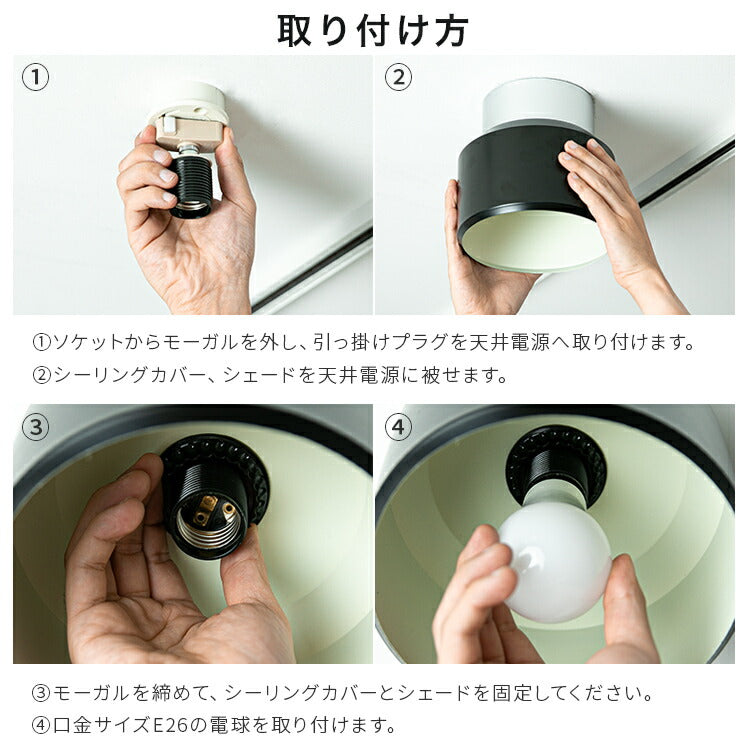 取り付け方

①

②

①ソケットからモーガルを外し、引っ掛けプラグを天井電源へ取り付けます。
②シーリングカバー、シェードを天井電源に被せます。

③

④

③モーガルを締めて、シーリングカバーとシェードを固定してください。
④口金サイズE26の電球を取り付けます。