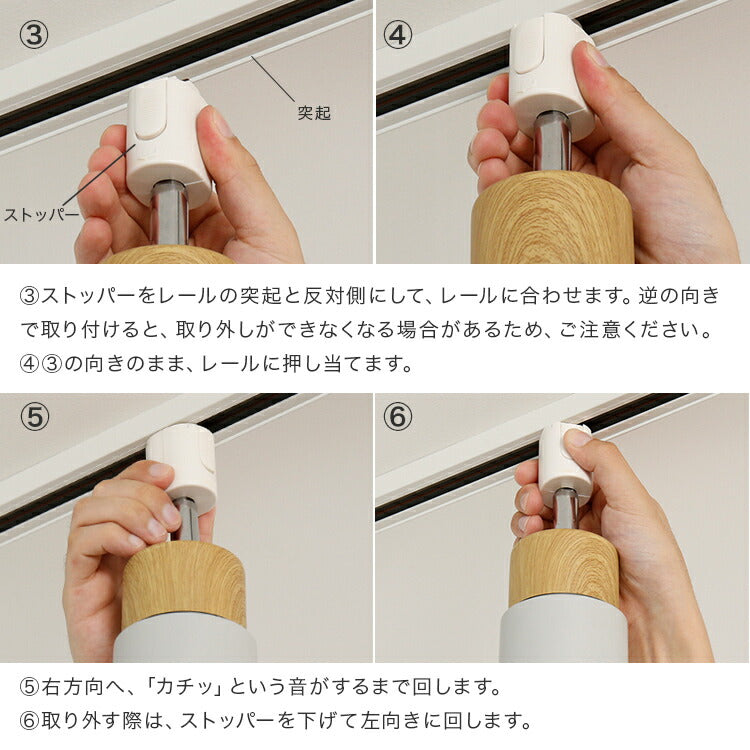 ③

突起

ストッパー

④

③ストッパーをレールの突起と反対側にして、レールに合わせます。逆の向きで取り付けると、取り外しができなくなる場合があるため、ご注意ください。
④③の向きのまま、レールに押し当てます。

⑤

⑥

⑤右方向へ、「カチッ」という音がするまで回します。
⑥取り外す際は、ストッパーを下げて左向きに回します。