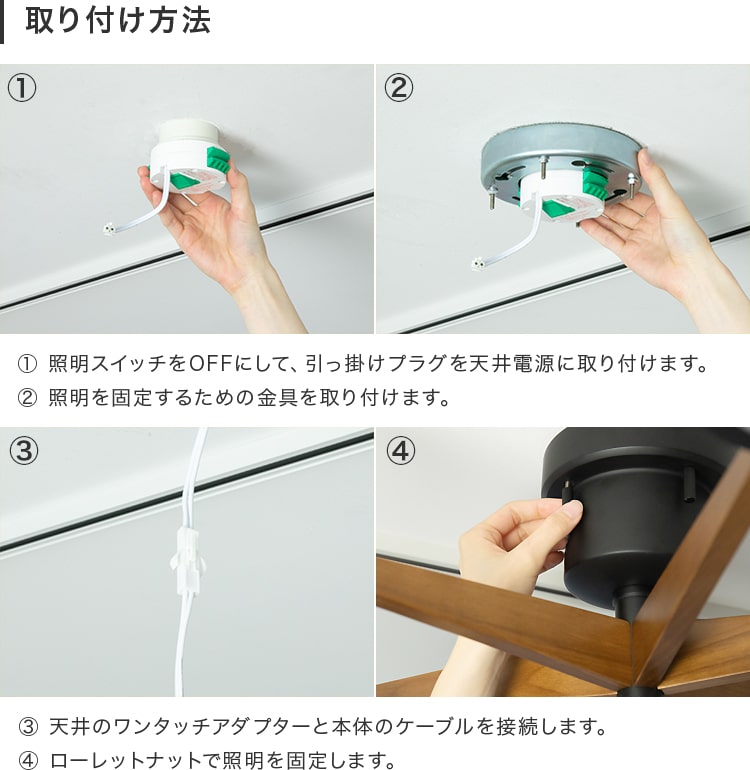 取り付け方法

①

②

① 照明スイッチをOFFにして、引っ掛けプラグを天井電源に取り付けます。
② 照明を固定するための金具を取り付けます。

③

④

③ 天井のワンタッチアダプターと本体のケーブルを接続します。
④ ローレットナットで照明を固定します。