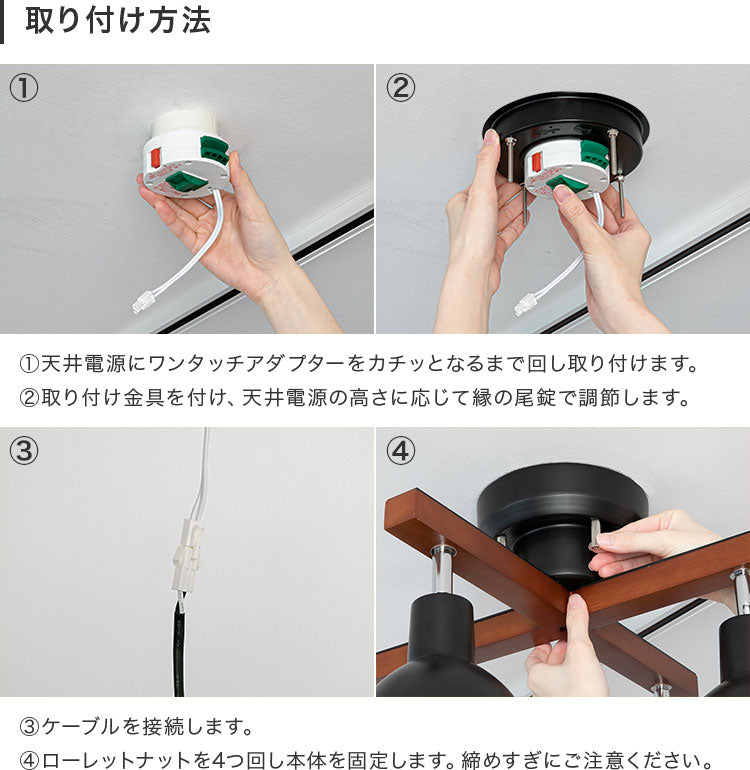 取り付け方法

①

②

①天井電源にワンタッチアダプターをカチッとなるまで回し取り付けます。
②取り付け金具を付け、天井電源の高さに応じて縁の尾錠で調節します。

③

④

③ケーブルを接続します。
④ローレットナットを4つ回し本体を固定します。締めすぎにご注意ください。