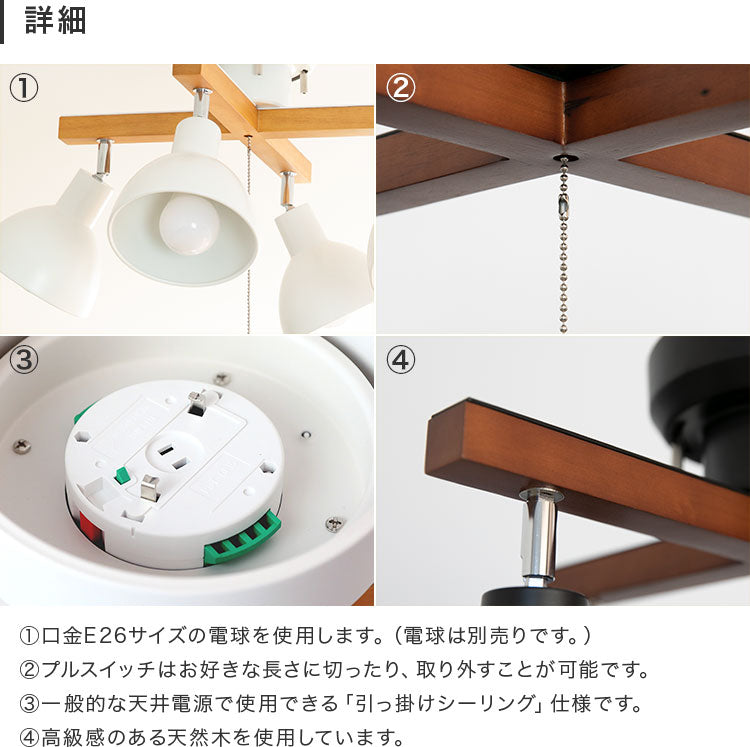 詳細

①

②

③

④

①口金E26サイズの電球を使用します。（電球は別売りです。）
②プルスイッチはお好きな長さに切ったり、取り外すことが可能です。
③一般的な天井電源で使用できる「引っ掛けシーリング」仕様です。
④高級感のある天然木を使用しています。