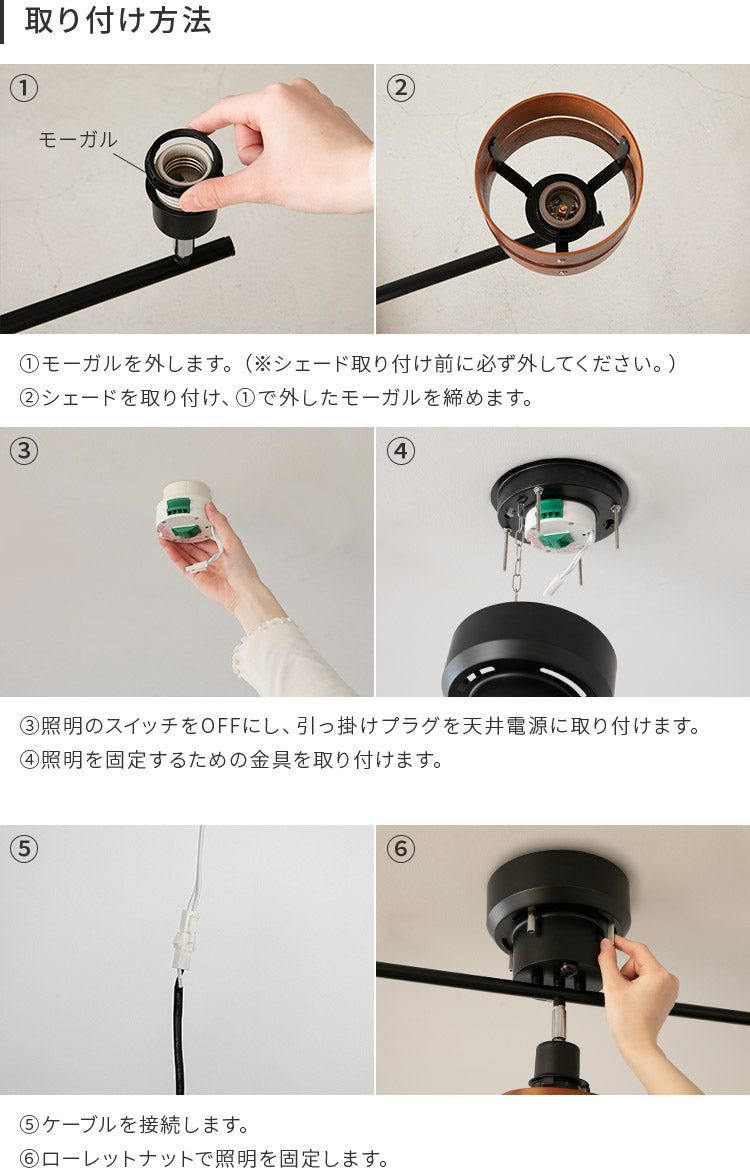 取り付け方法

①

モーガル

②

①モーガルを外します。（※シェード取り付け前に必ず外してください。）
②シェードを取り付け、①で外したモーガルを締めます。

③

④

③照明のスイッチをOFFにし、引っ掛けプラグを天井電源に取り付けます。
④照明を固定するための金具を取り付けます。

⑤

⑥

⑤ケーブルを接続します。
⑥ローレットナットで照明を固定します。