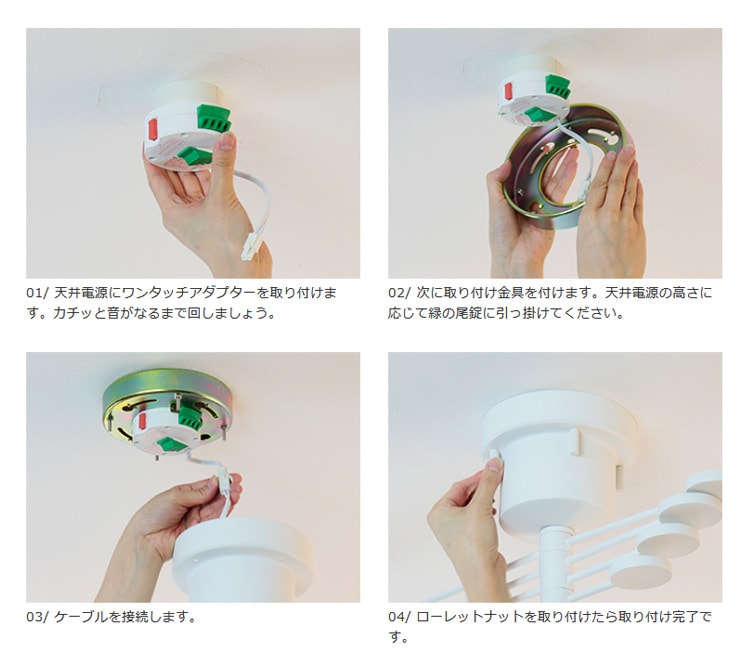 01/ 天井電源にワンタッチアダプターを取り付けます。カチッと音がなるまで回しましょう。

02/ 次に取り付け金具を付けます。天井電源の高さに応じて緑の尾錠に引っ掛けてください。

03/ ケーブルを接続します。

04/ ローレットナットを取り付けたら取り付け完了です。