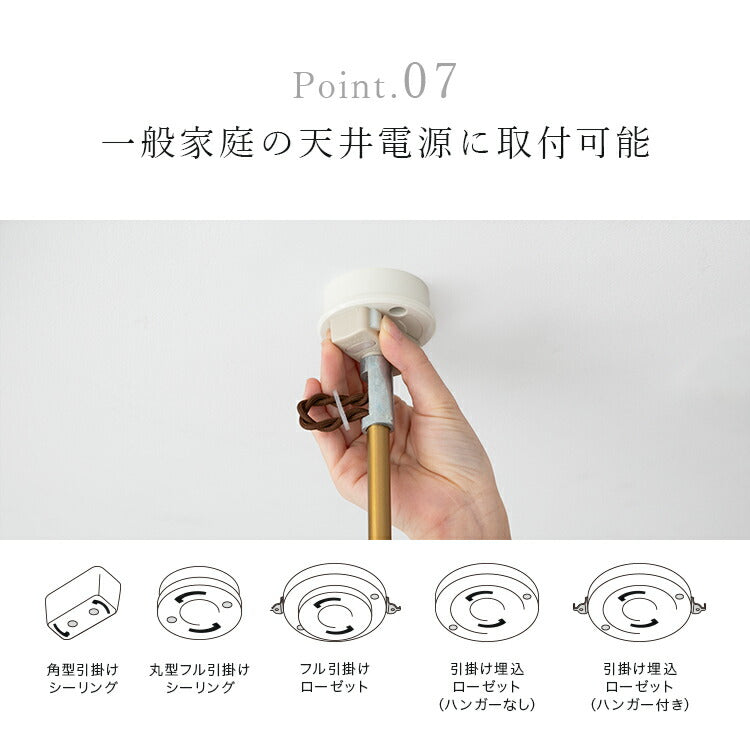 Point.07

一般家庭の天井電源に取付可能

角型引掛け
シーリング

丸型フル引掛け
シーリング

フル引掛け
ローゼット

引掛け埋込
ローゼット
(ハンガーなし)

引掛け埋込
ローゼット
(ハンガー付き)