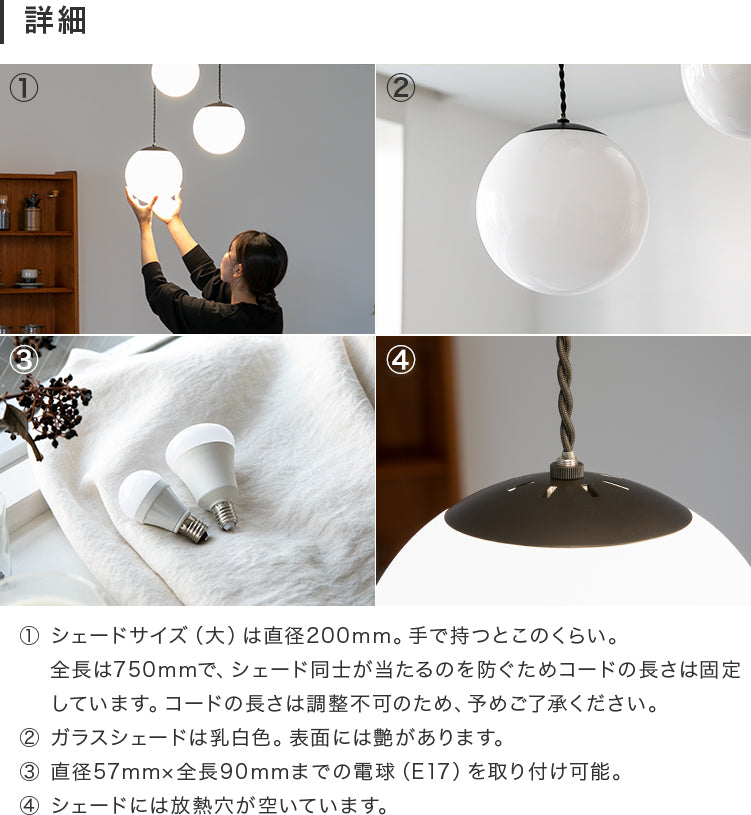 詳細

①

②

③

④

① シェードサイズ（大）は直径200mm。手で持つとこのくらい。全長は750mmで、シェード同士が当たるのを防ぐためコードの長さは固定しています。コードの長さは調整不可のため、予めご了承ください。

② ガラスシェードは乳白色。表面には艶があります。

③ 直径57mm×全長90mmまでの電球（E17）を取り付け可能。

④ シェードには放熱穴が空いています。