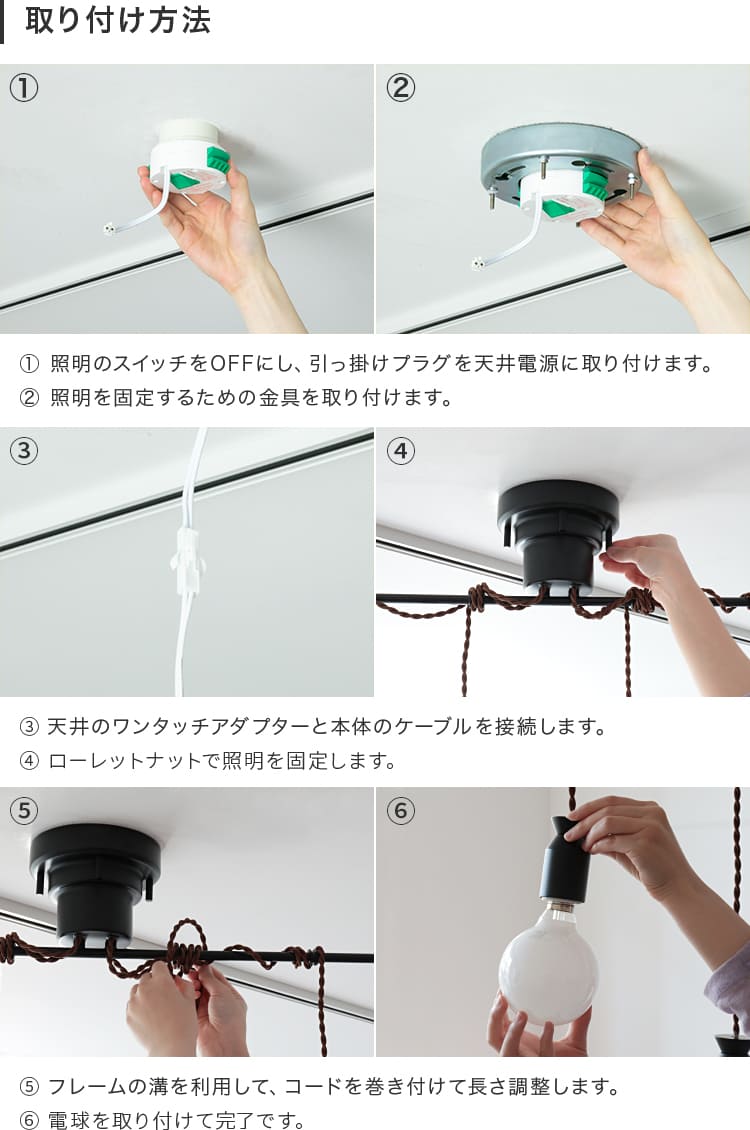 取り付け方法

①

②

① 照明のスイッチをOFFにし、引っ掛けプラグを天井電源に取り付けます。
② 照明を固定するための金具を取り付けます。

③

④

③ 天井のワンタッチアダプターと本体のケーブルを接続します。
④ ローレットナットで照明を固定します。

⑤

⑥

⑤ フレームの溝を利用して、コードを巻き付けて長さ調整します。
⑥ 電球を取り付けて完了です。