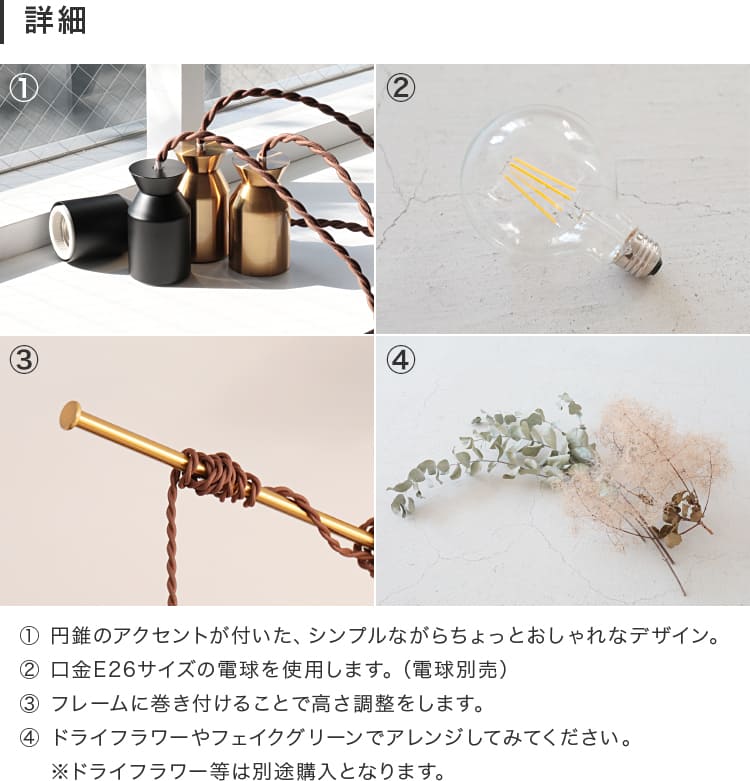 詳細

①

②

③

④

① 円錐のアクセントが付いた、シンプルながらちょっとおしゃれなデザイン。
② 口金E26サイズの電球を使用します。(電球別売)
③ フレームに巻き付けることで高さ調整をします。
④ ドライフラワーやフェイクグリーンでアレンジしてみてください。
※ドライフラワー等は別途購入となります。