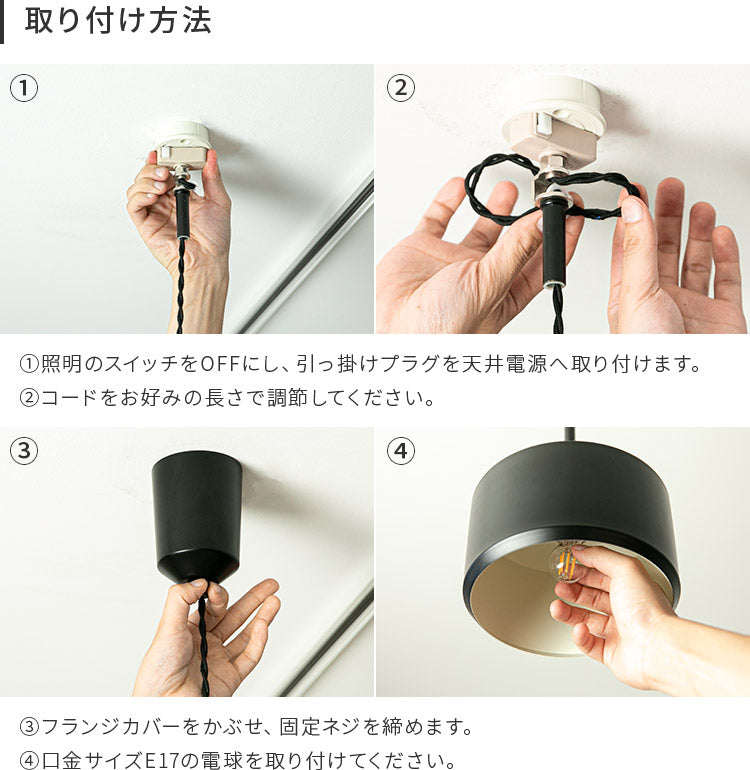 取り付け方法

①

②

①照明のスイッチをOFFにし、引っ掛けプラグを天井電源へ取り付けます。
②コードをお好みの長さで調節してください。

③

④

③フランジカバーをかぶせ、固定ネジを締めます。
④口金サイズE17の電球を取り付けてください。