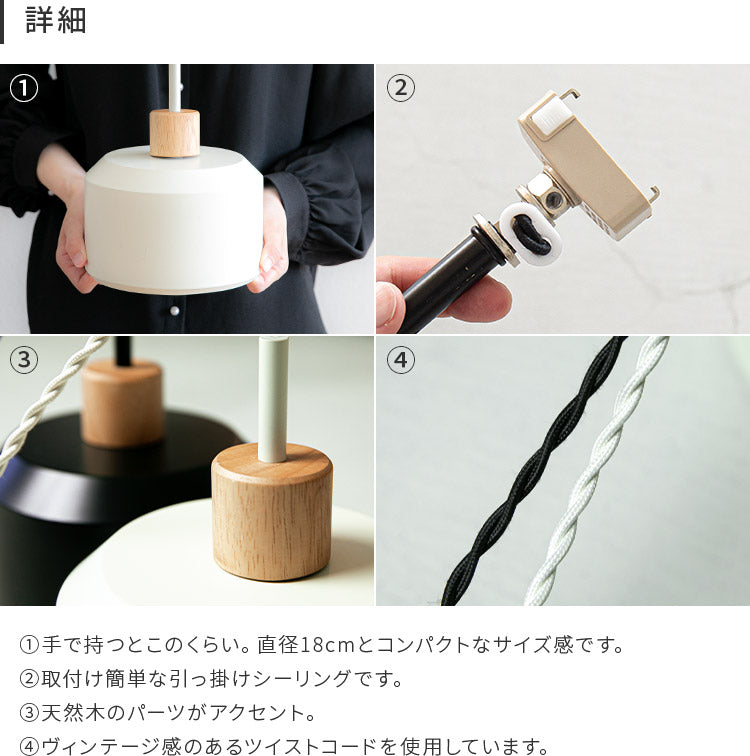 詳細

①

②

③

④

①手で持つとこのくらい。直径18cmとコンパクトなサイズ感です。

②取付け簡単な引っ掛けシーリングです。

③天然木のパーツがアクセント。

④ヴィンテージ感のあるツイストコードを使用しています。