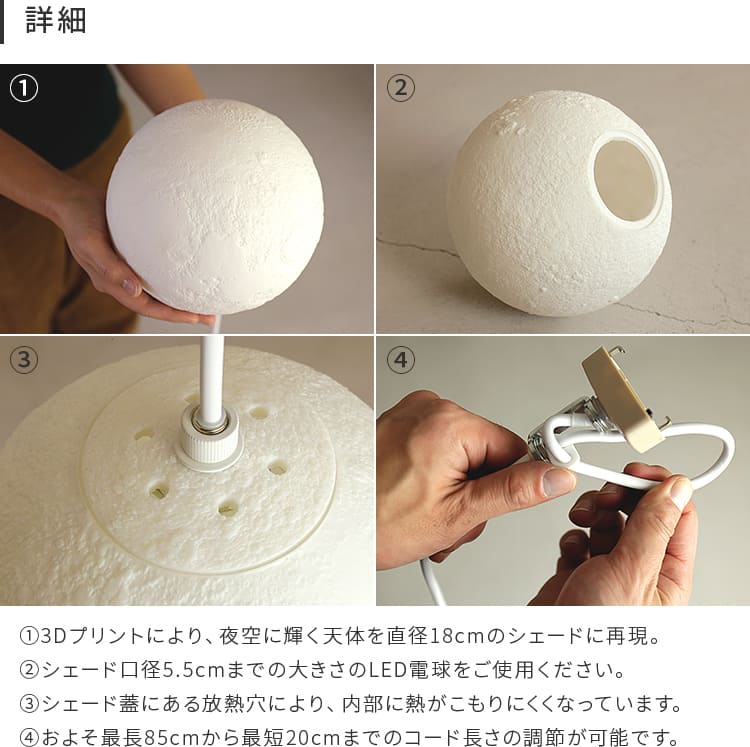 詳細

①

②

③

④

①3Dプリントにより、夜空に輝く天体を直径18cmのシェードに再現。
②シェード口径5.5cmまでの大きさのLED電球をご使用ください。
③シェード蓋にある放熱穴により、内部に熱がこもりにくくなっています。
④およそ最長85cmから最短20cmまでのコード長さの調節が可能です。