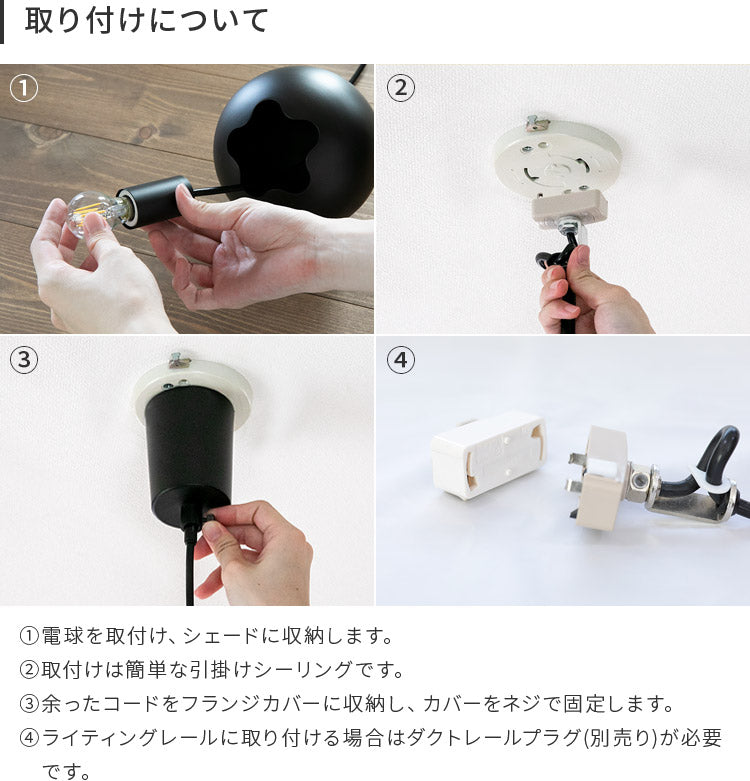 取り付けについて

①

②

③

④

①電球を取付け、シェードに収納します。
②取付けは簡単な引掛けシーリングです。
③余ったコードをフランジカバーに収納し、カバーをネジで固定します。
④ライティングレールに取り付ける場合はダクトレールプラグ(別売り)が必要です。