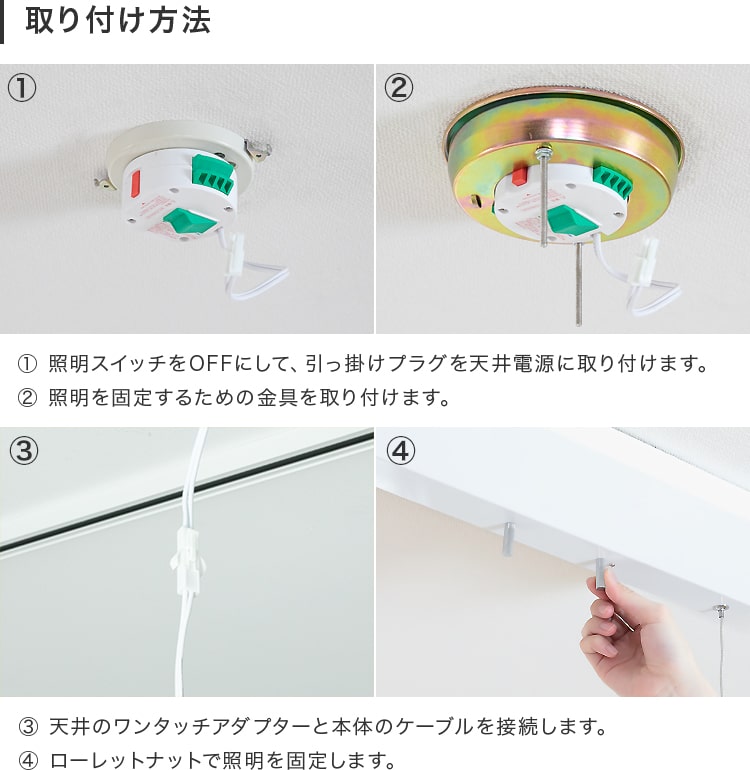 取り付け方法

①

②

① 照明スイッチをOFFにして、引っ掛けプラグを天井電源に取り付けます。
② 照明を固定するための金具を取り付けます。

③

④

③ 天井のワンタッチアダプターと本体のケーブルを接続します。
④ ローレットナットで照明を固定します。