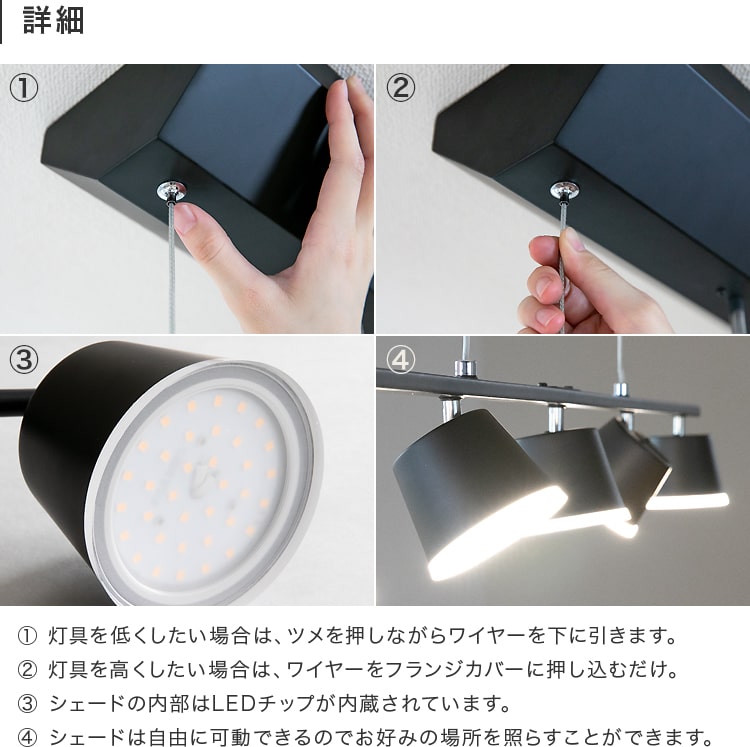 詳細

①

②

③

④

① 灯具を低くしたい場合は、ツメを押しながらワイヤーを下に引きます。
② 灯具を高くしたい場合は、ワイヤーをフランジカバーに押し込むだけ。
③ シェードの内部はLEDチップが内蔵されています。
④ シェードは自由に可動できるのでお好みの場所を照らすことができます。