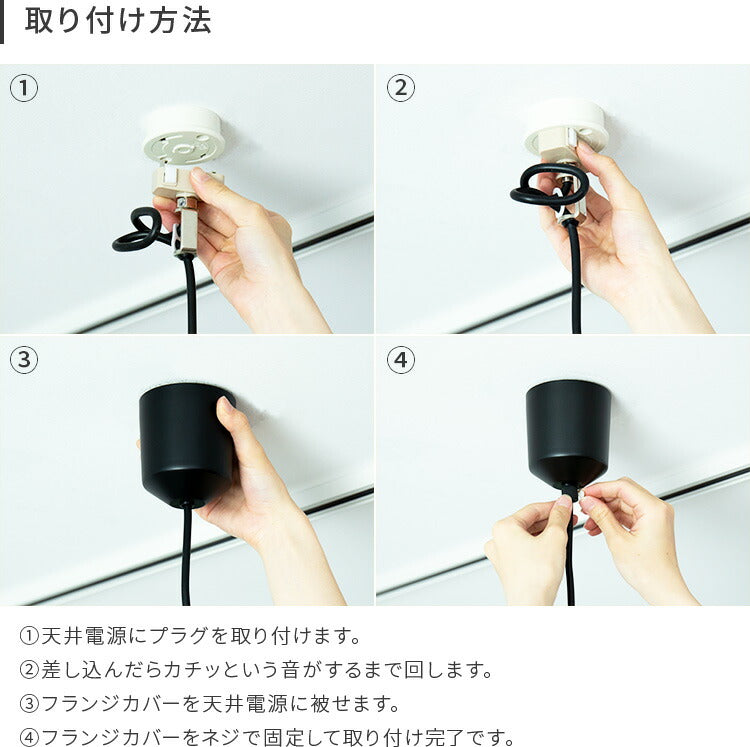 取り付け方法

①

②

③

④

①天井電源にプラグを取り付けます。

②差し込んだらカチッという音がするまで回します。

③フランジカバーを天井電源に被せます。

④フランジカバーをネジで固定して取り付け完了です。