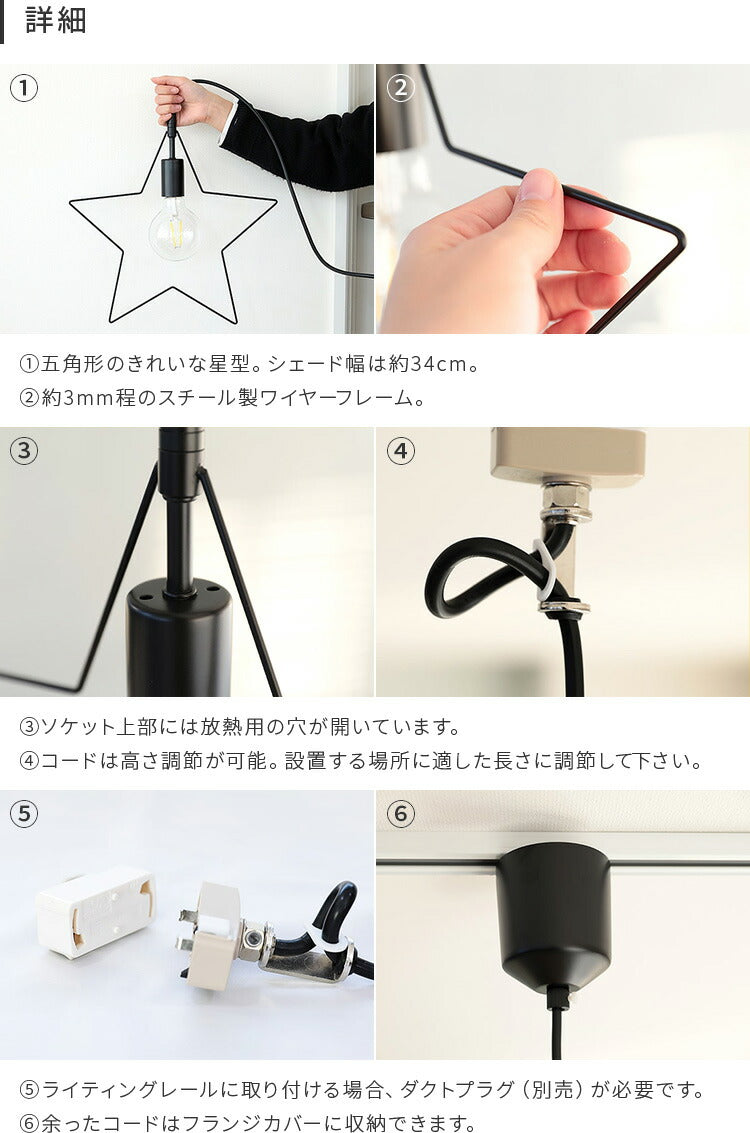 詳細

①

②

①五角形のきれいな星型。シェード幅は約34cm。
②約3mm程のスチール製ワイヤーフレーム。

③

④

③ソケット上部には放熱用の穴が開いています。
④コードは高さ調節が可能。設置する場所に適した長さに調節して下さい。

⑤

⑥

⑤ライティングレールに取り付ける場合、ダクトプラグ（別売）が必要です。
⑥余ったコードはフランジカバーに収納できます。