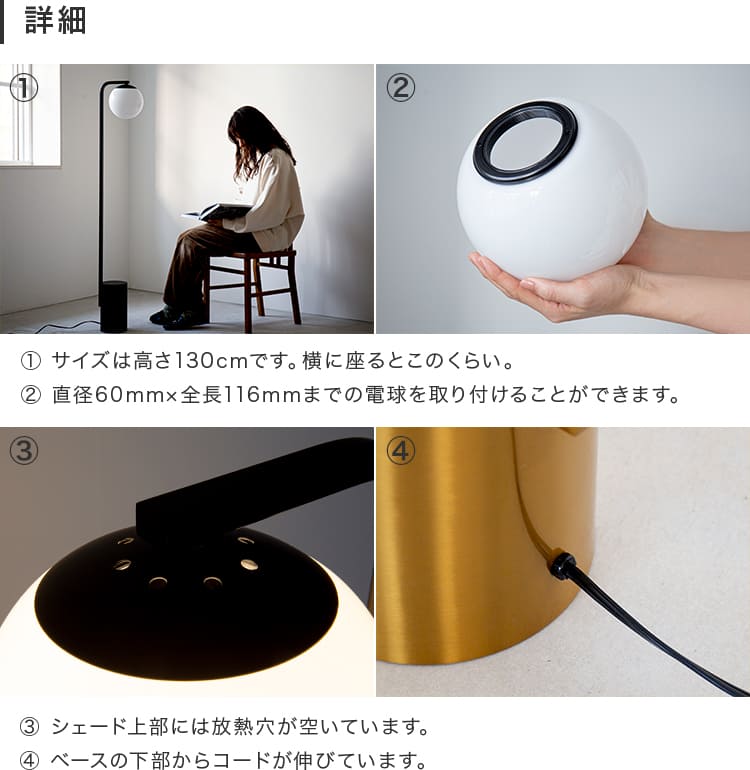 詳細

①

②

① サイズは高さ130cmです。横に座るとこのくらい。

② 直径60mm×全長116mmまでの電球を取り付けることができます。

③

④

③ シェード上部には放熱穴が空いています。

④ ベースの下部からコードが伸びています。