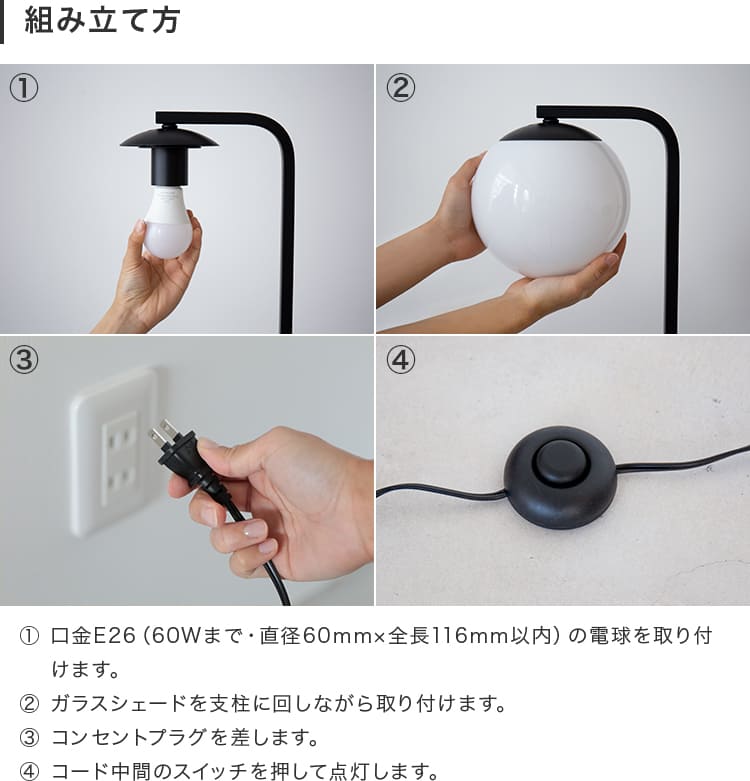 組み立て方

①

②

③

④

① 口金E26（60Wまで・直径60mm×全長116mm以内）の電球を取り付けます。

② ガラスシェードを支柱に回しながら取り付けます。

③ コンセントプラグを差します。

④ コード中間のスイッチを押して点灯します。