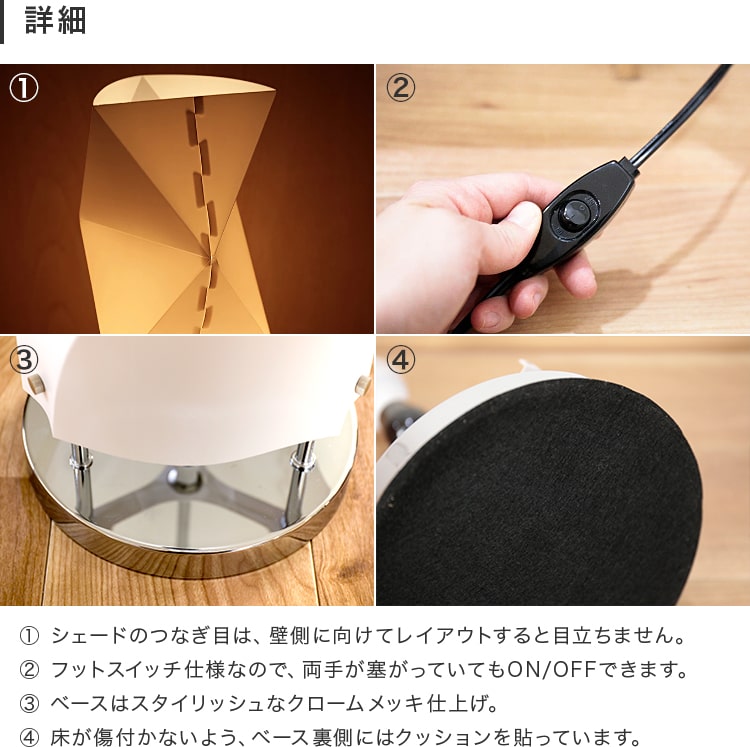 詳細

①

②

③

④

① シェードのつなぎ目は、壁側に向けてレイアウトすると目立ちません。
② フットスイッチ仕様なので、両手が塞がっていてもON/OFFできます。
③ ベースはスタイリッシュなクロームメッキ仕上げ。
④ 床が傷付かないよう、ベース裏側にはクッションを貼っています。